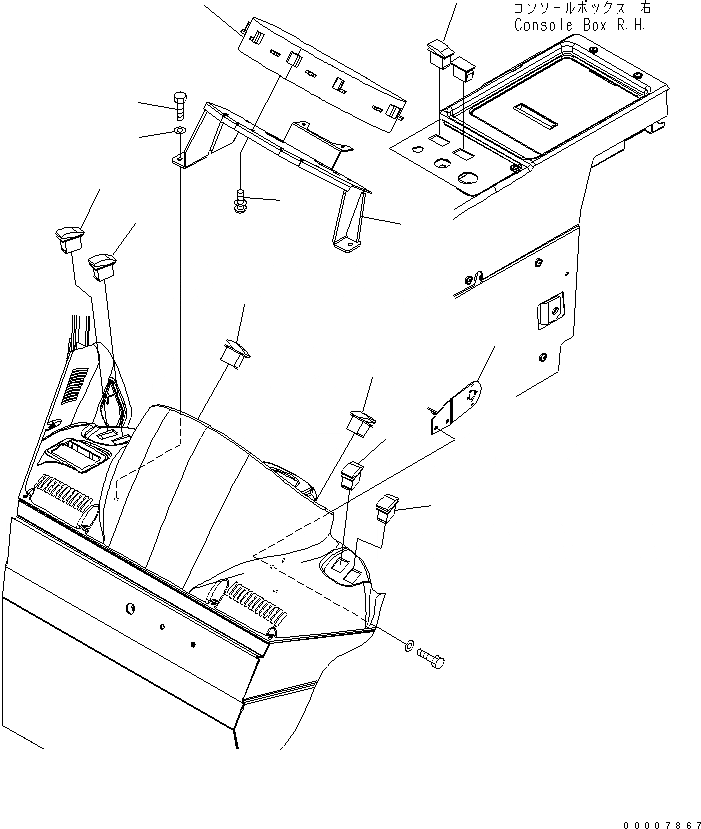 コンソールボックス 右
Console Box R.H.

00007867