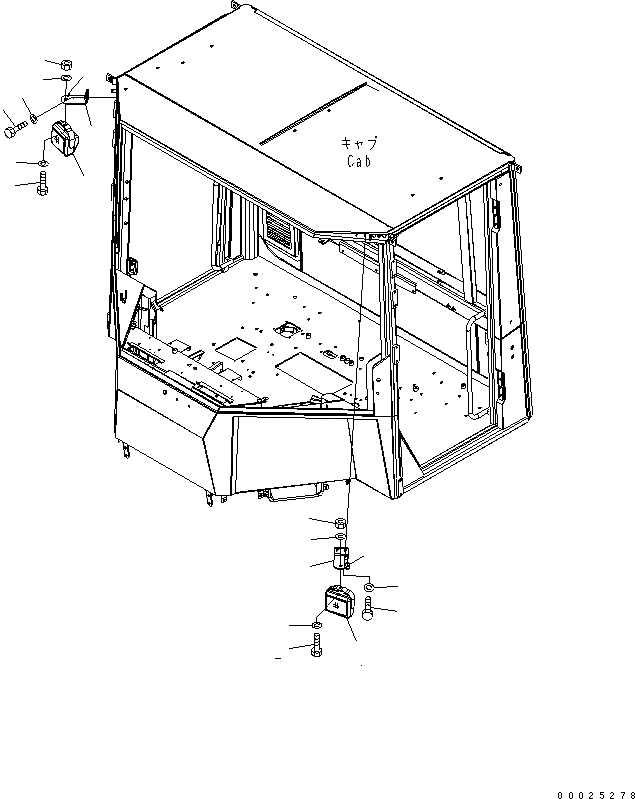 キャブ
Cab

00025278