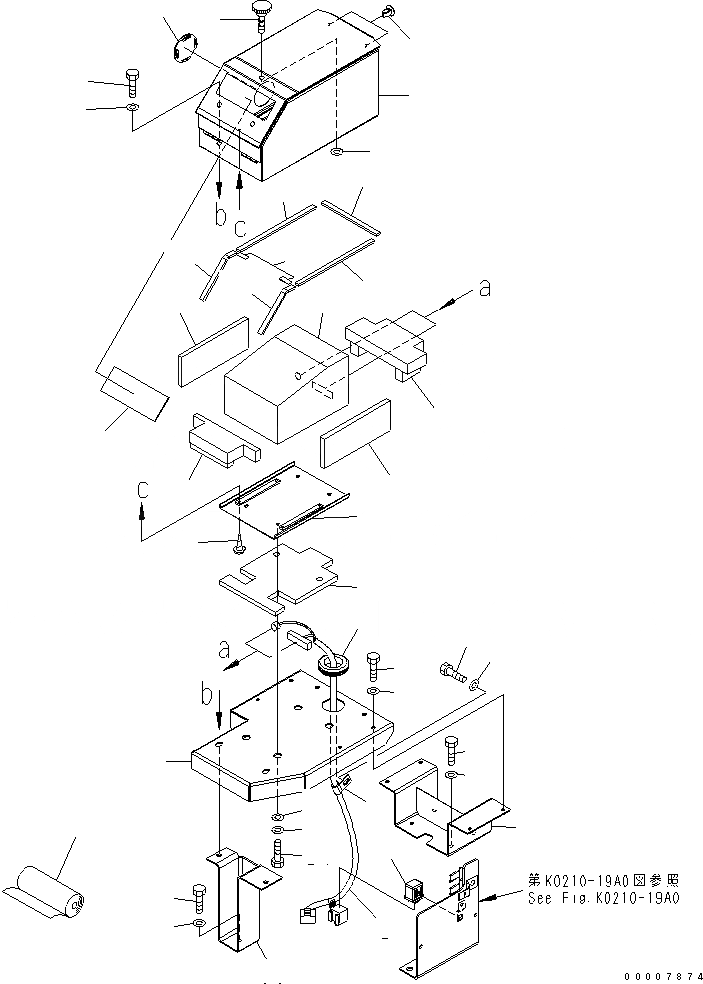 b c

a

c

a

b

第K0210-19A0図参照
See Fig.K0210-19A0

00007874