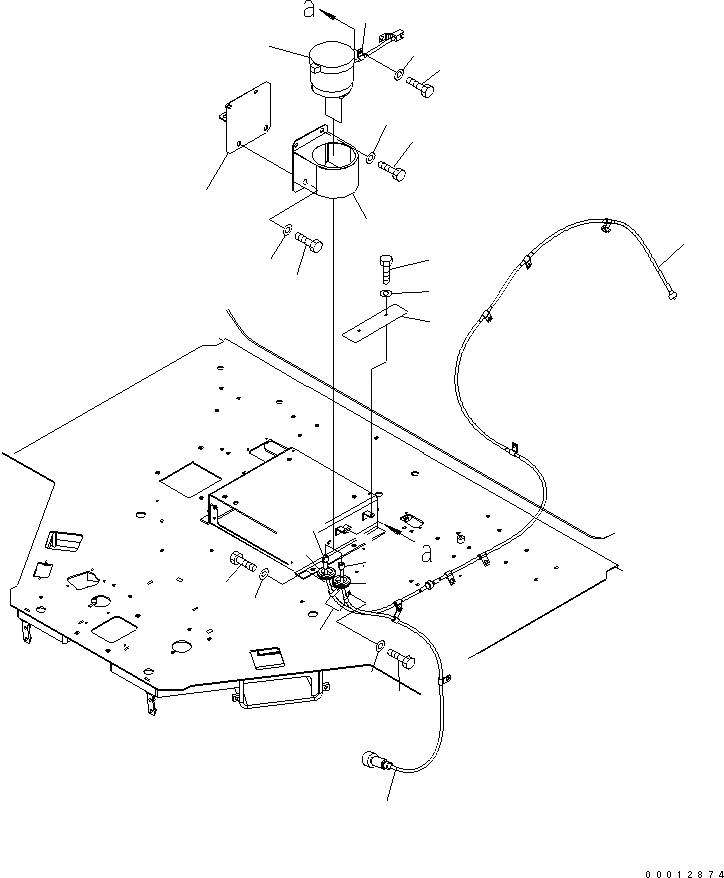 a

a

00012874