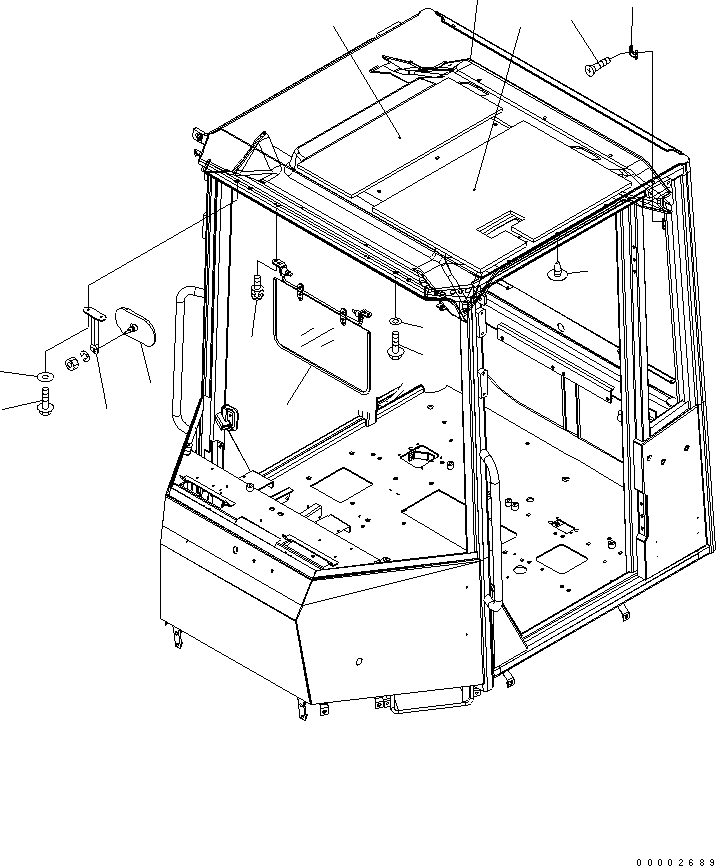 00002689