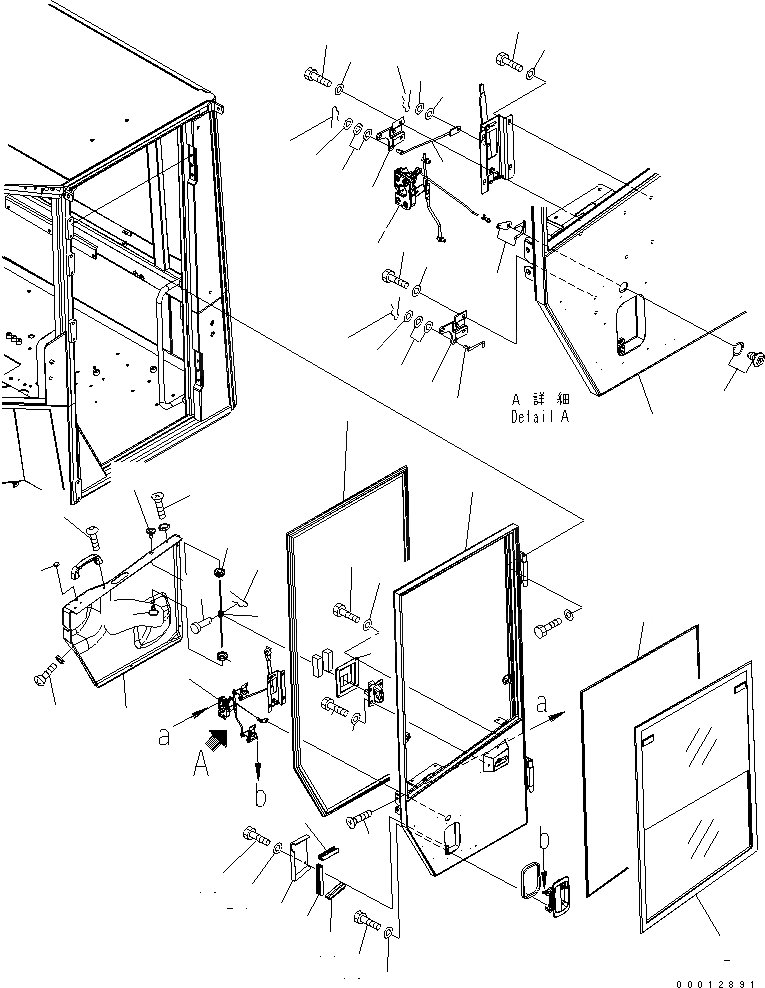 A 詳細
Detail A

a
A
b
a
b

00012891