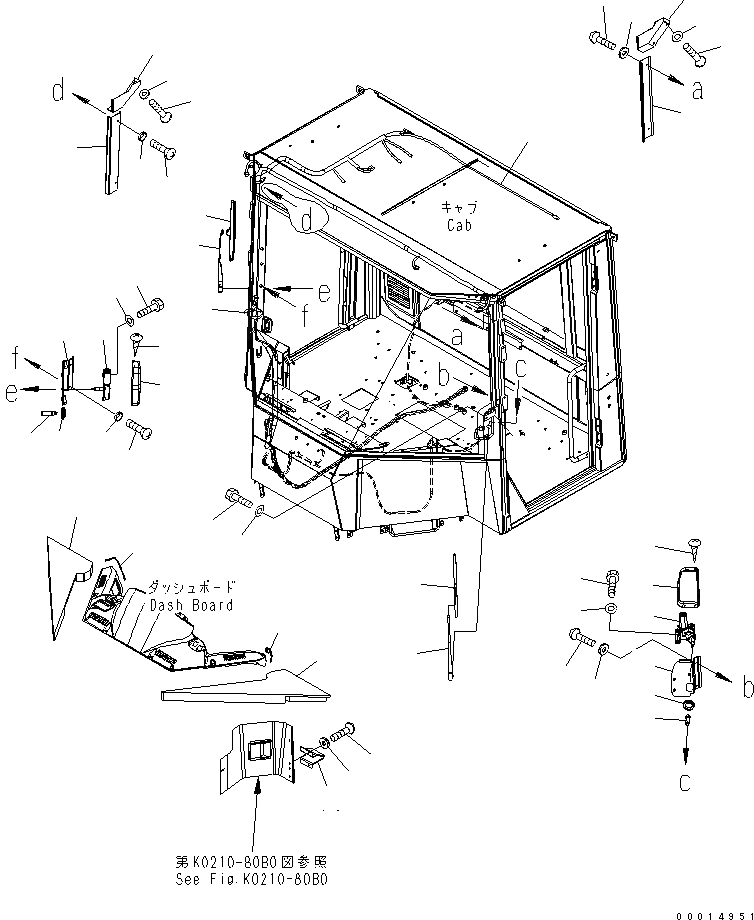 d
a
キャブ
Cab
d
e
f
a
b
c
f
e
ダッシュボード
Dash Board
b
c
第K0210-80B0図参照
See Fig.K0210-80B0
00014951