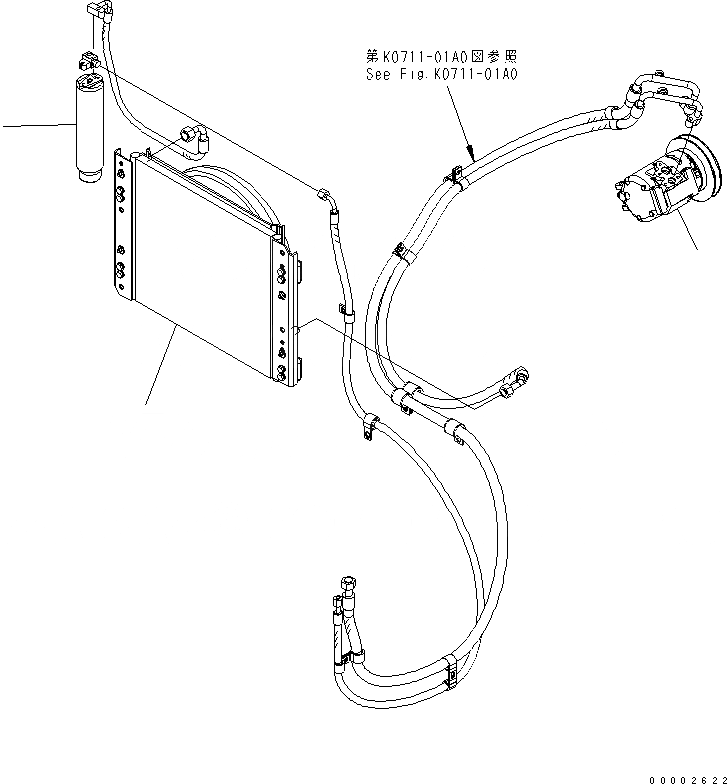 第K0711-01A0図参照
See Fig.K0711-01A0

00002622