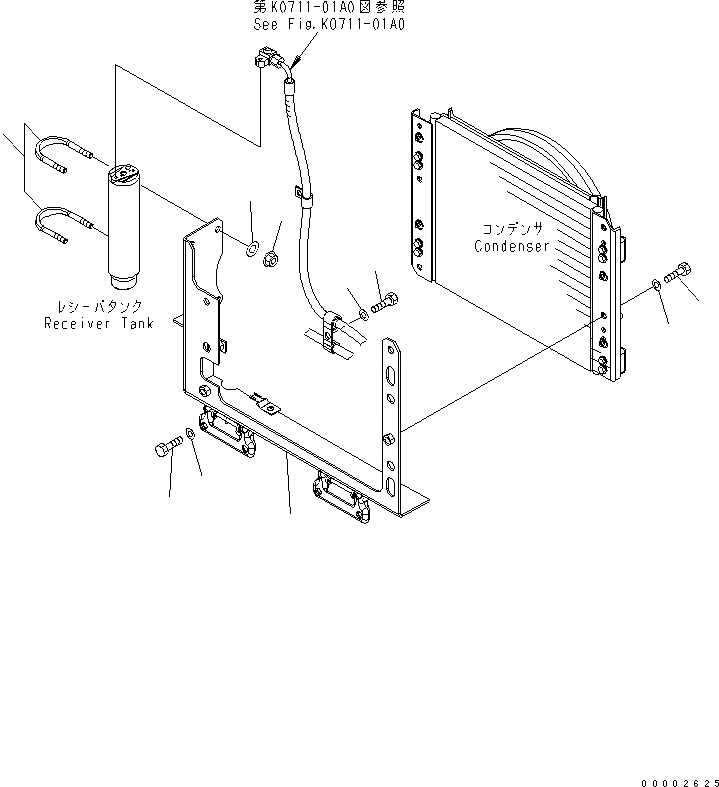 第K0711-01A0図参照
See Fig.K0711-01A0

コンデンサ
Condenser

レシーバタンク
Receiver Tank

00002625