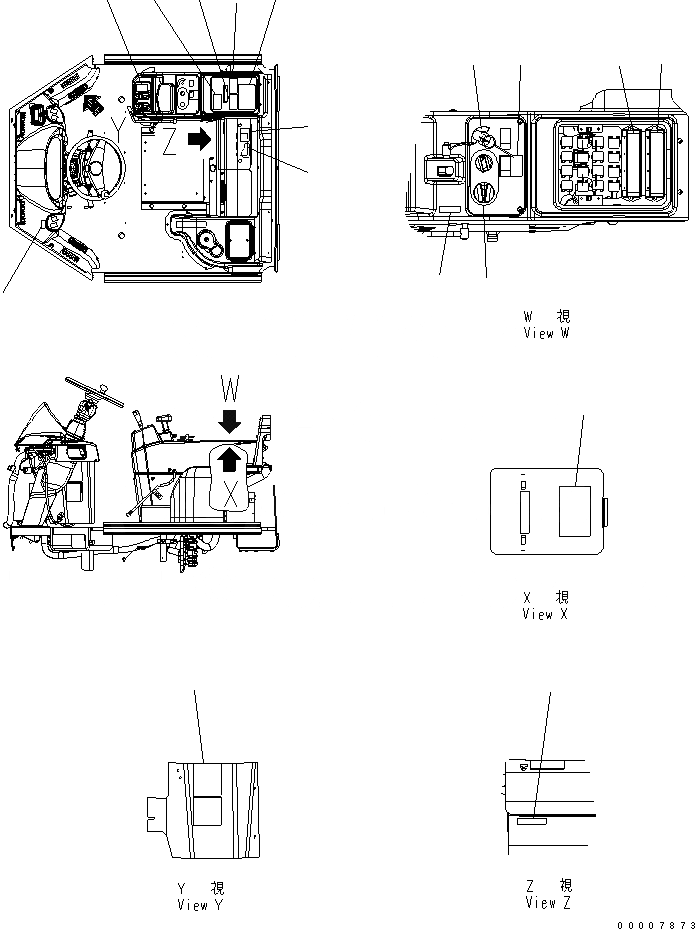 Y
Z

W 視
View W

W

X

X 視
View X

Y 視
View Y

Z 視
View Z

00007873