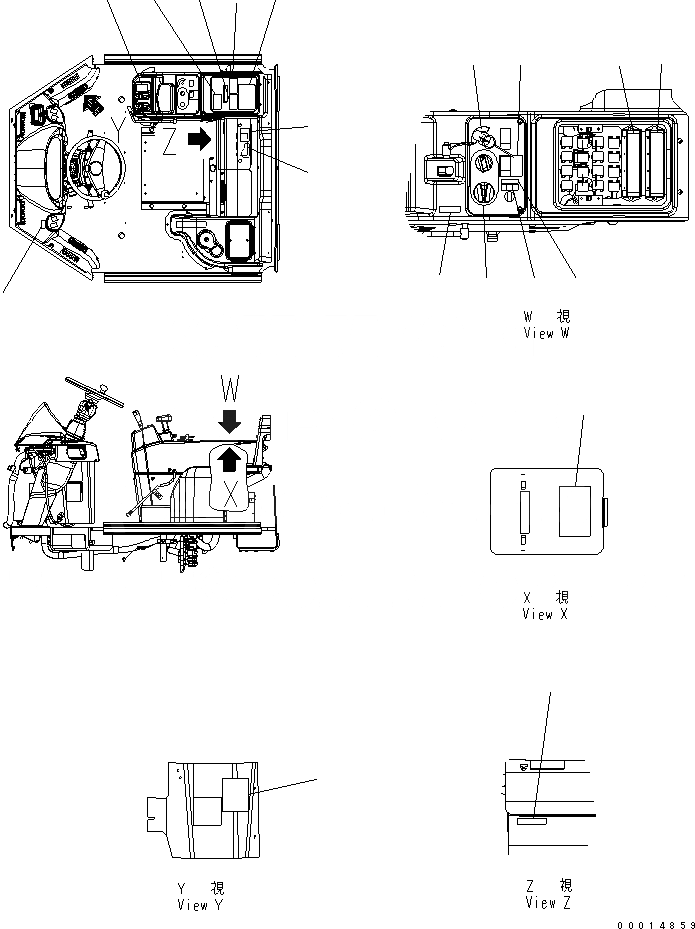 Y
Z
W 視
View W
W
X
X 視
View X
Y 視
View Y
Z 視
View Z
00014859