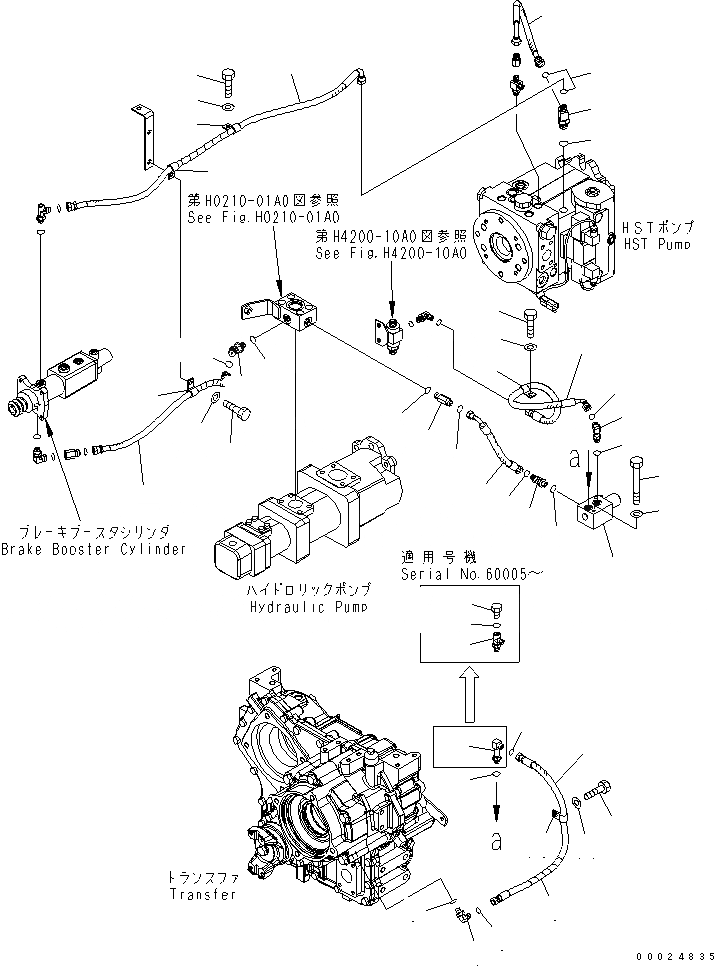 第H0210-01A0図参照
See Fig.H0210-01A0

第H4200-10A0図参照
See Fig.H4200-10A0

HSTポンプ
HST Pump

a

ブレーキブースタシリンダ
Brake Booster Cylinder

ハイドロリックポンプ
Hydraulic Pump

適用号機
Serial No.60005~

a

トランスファ
Transfer

00024835