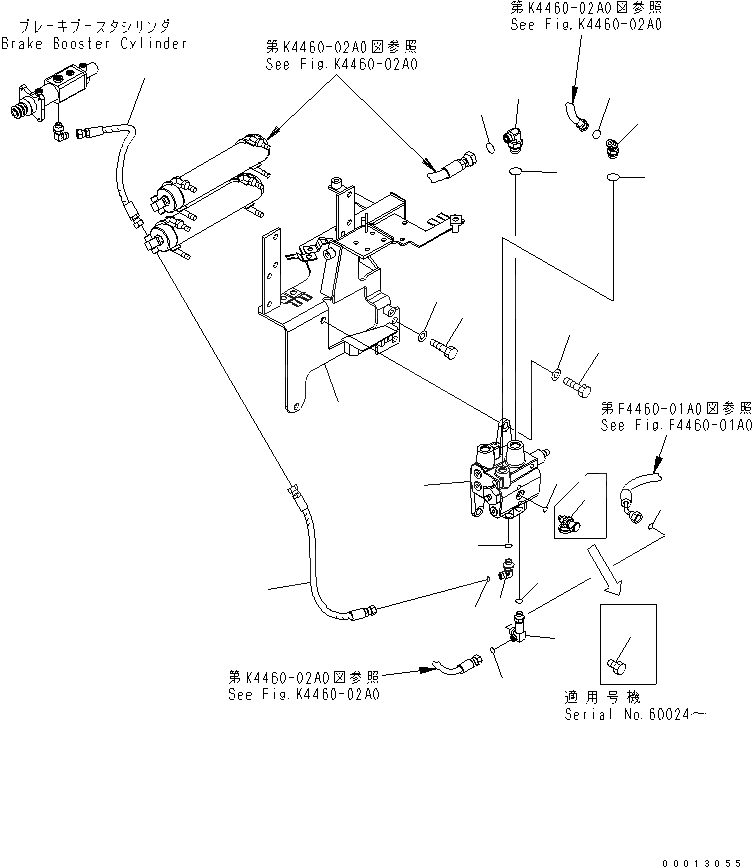 ブレーキブースタシリンダ
Brake Booster Cylinder

第K4460-02A0図参照
See Fig.K4460-02A0

第K4460-02A0図参照
See Fig.K4460-02A0

第F4460-01A0図参照
See Fig.F4460-01A0

第K4460-02A0図参照
See Fig.K4460-02A0

適用号機
Serial No.60024～

00013055