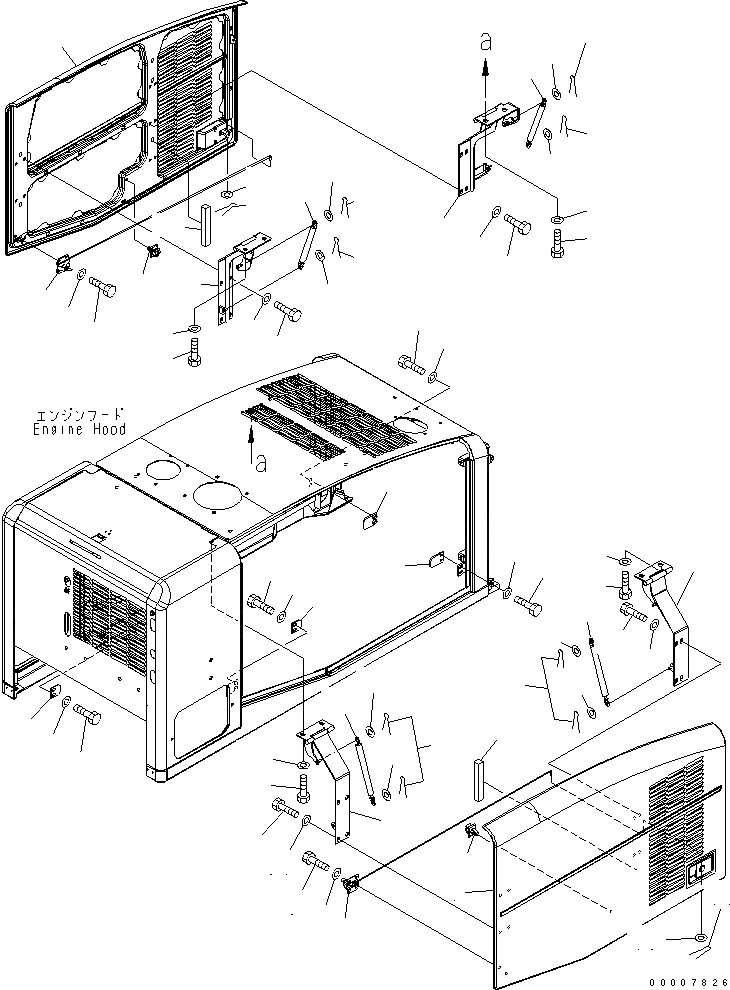 a

エンジンフード
Engine Hood

a

00007826