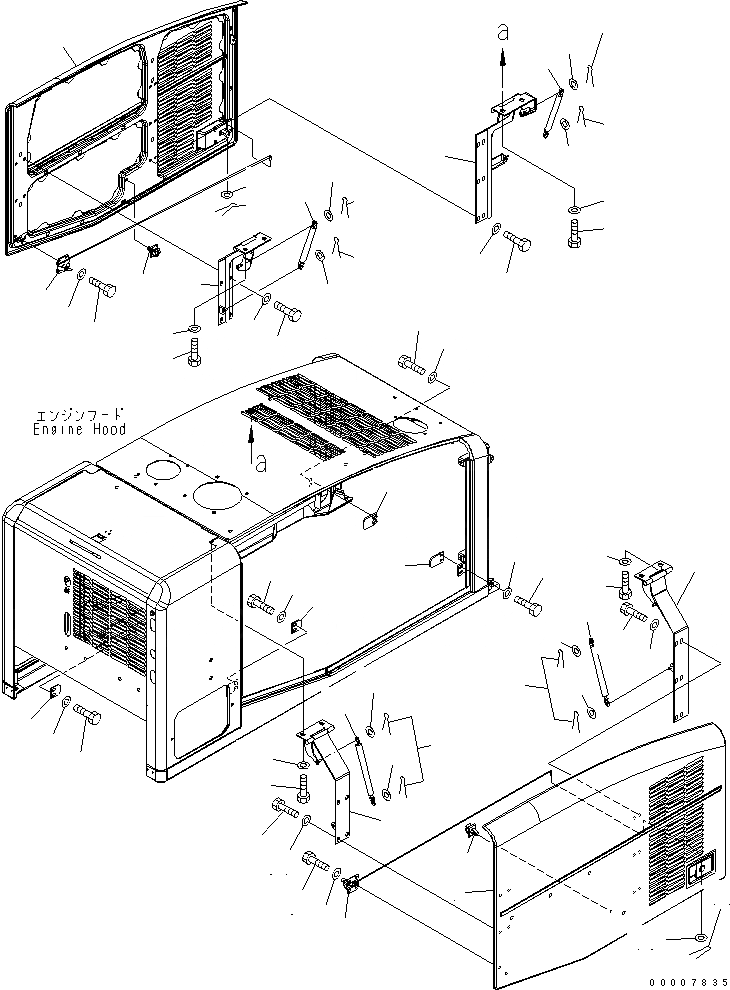 a

エンジンフード
Engine Hood

a

00007835