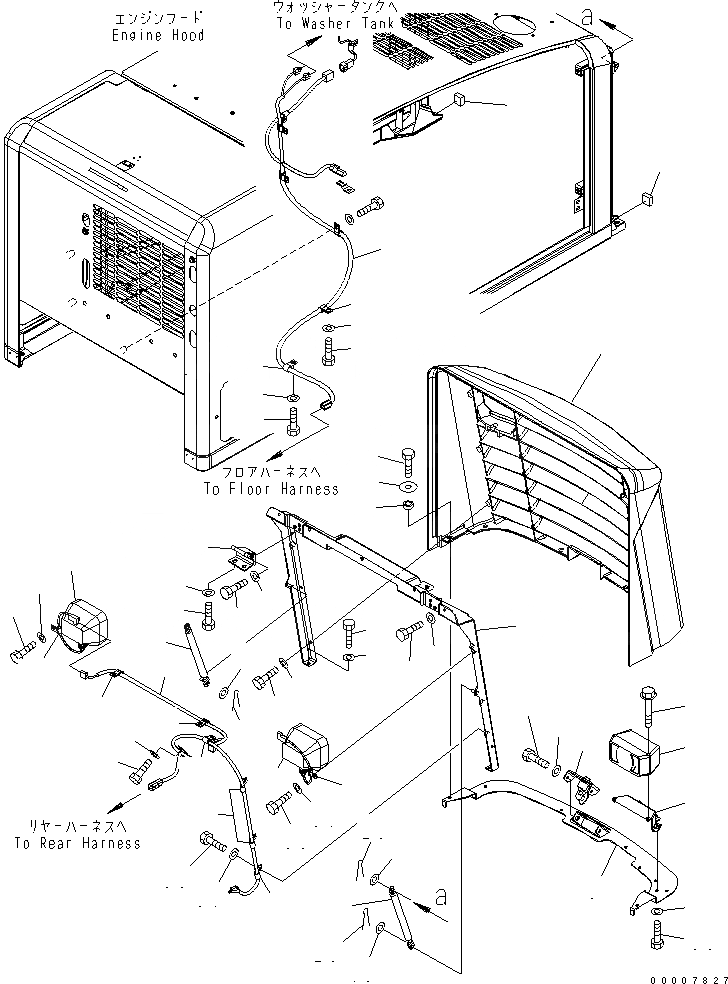 エンジンフード
Engine Hood

ウォッシャータンクへ
To Washer Tank

a

フロアハーネスへ
To Floor Harness

リヤーハーネスへ
To Rear Harness

a

00007827