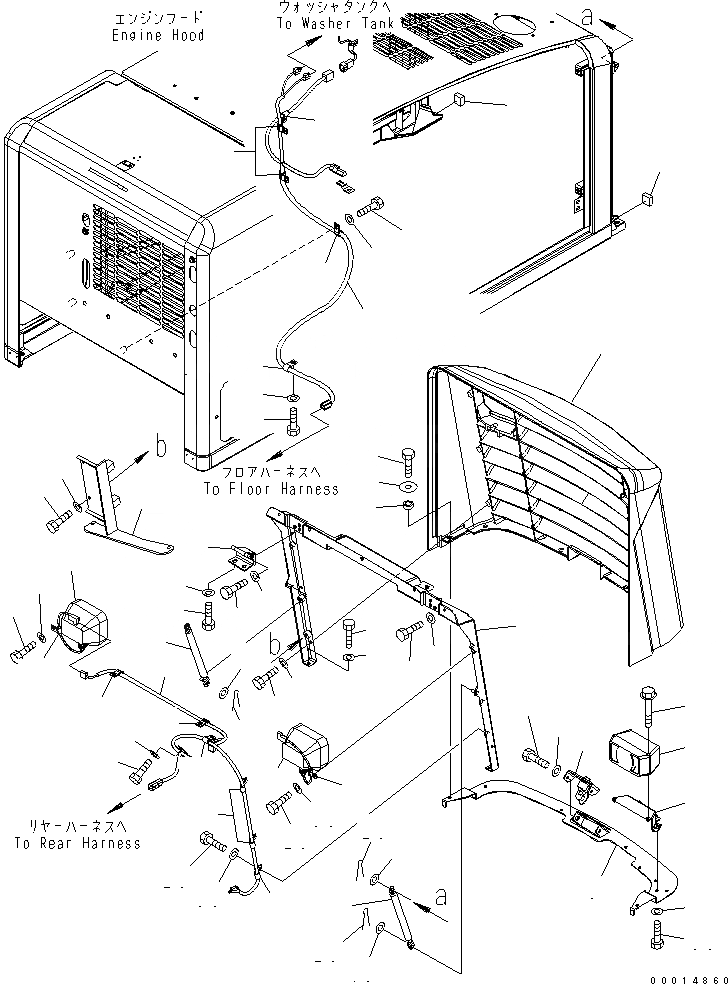 エンジンフード
Engine Hood

ウォッシャタンクへ
To Washer Tank

a

b

フロアハーネスへ
To Floor Harness

b

リヤーハーネスへ
To Rear Harness

a

00014860