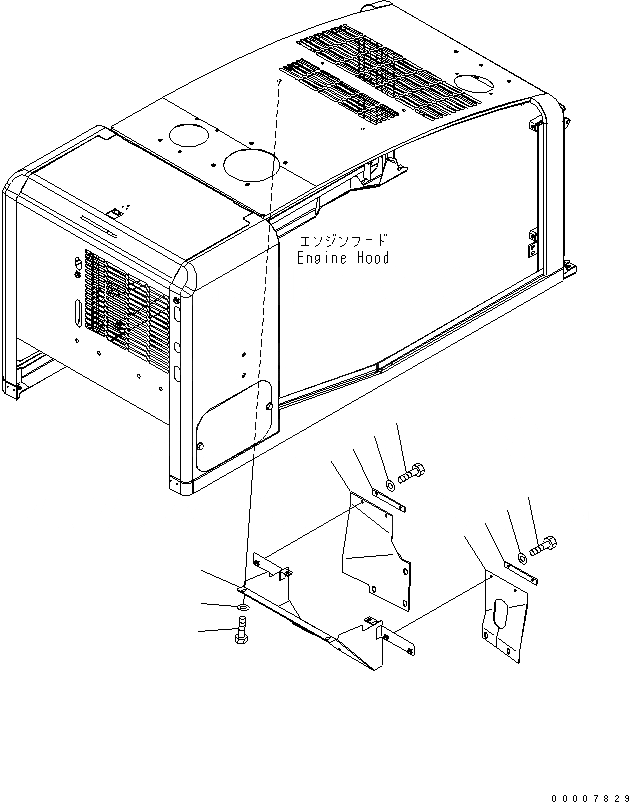 エンジンフード
Engine Hood

00007829