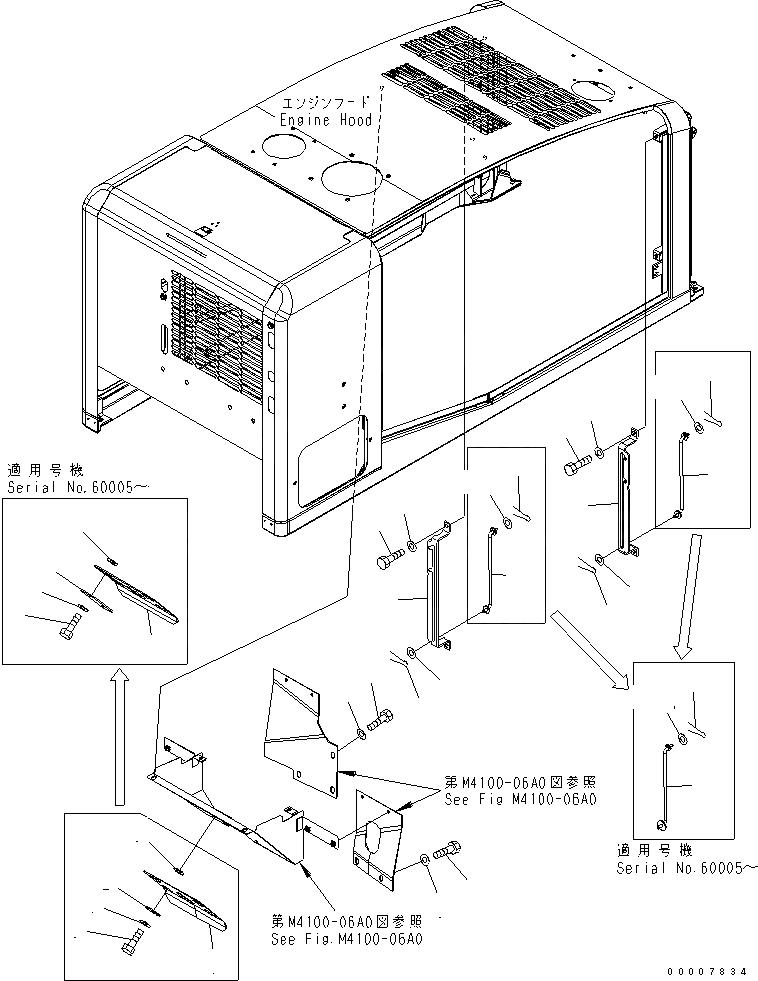 エンジンフード
Engine Hood

適用号機
Serial No.60005~

第M4100-06A0図参照
See Fig M4100-06A0

適用号機
Serial No.60005~

第M4100-06A0図参照
See Fig.M4100-06A0

00007834