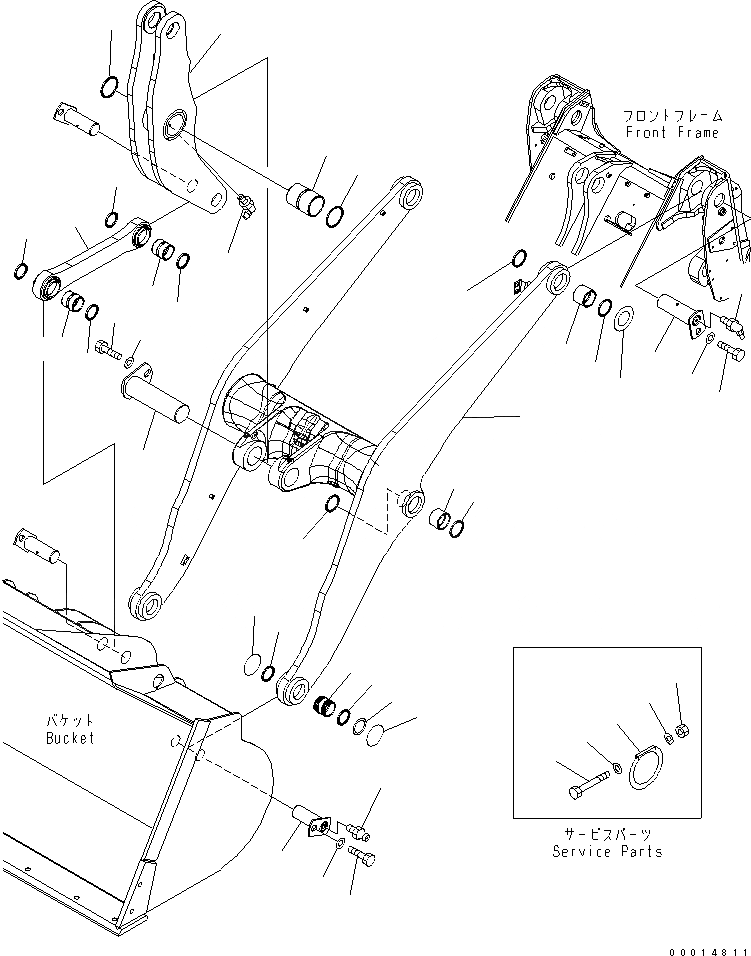 フロントフレーム
Front Frame

バケット
Bucket

サービスパーツ
Service Parts

00014811