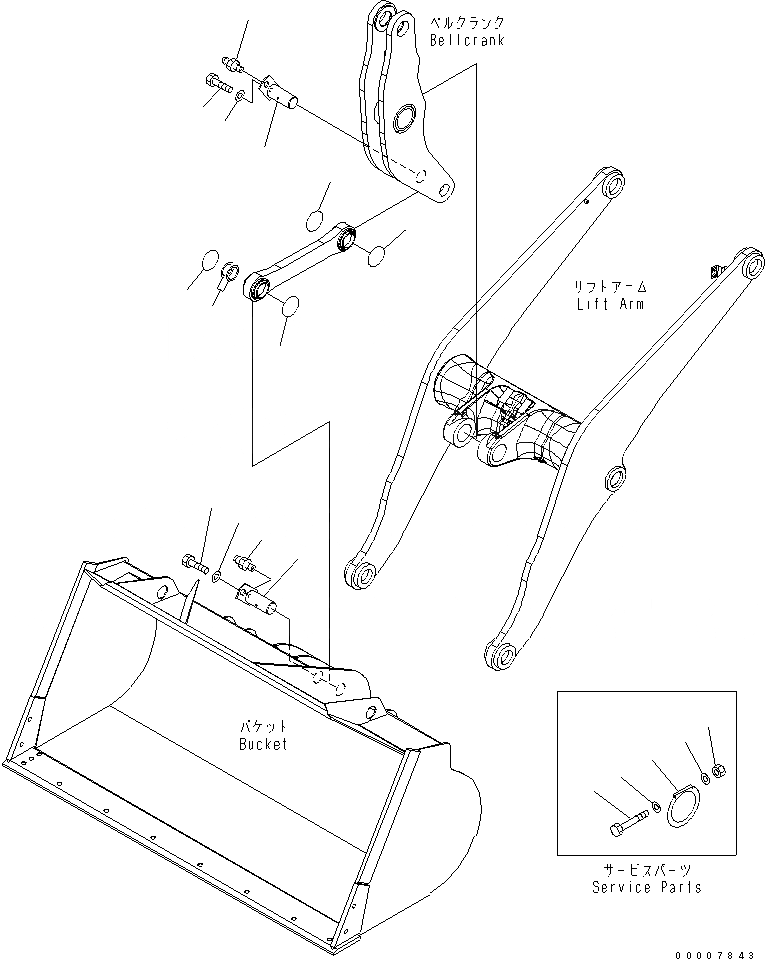 ベルクランク
Bellcrank

リフトアーム
Lift Arm

バケット
Bucket

サービスパーツ
Service Parts

00007843