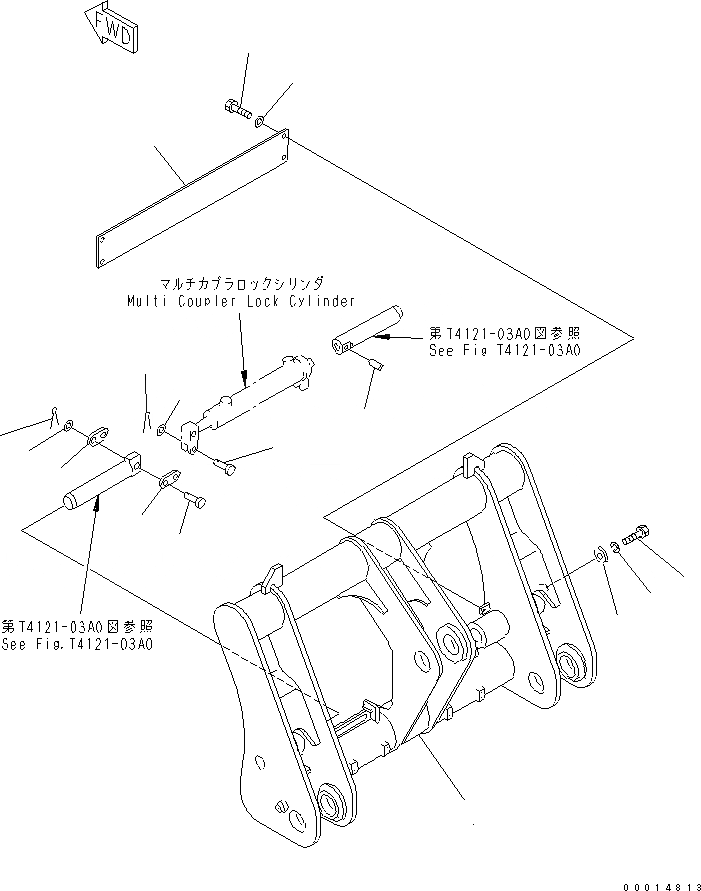 FWD

マルチカプラロックシリンダ
Multi Coupler Lock Cylinder

第T4121-03A0図参照
See Fig T4121-03A0

第T4121-03A0図参照
See Fig.T4121-03A0

00014813