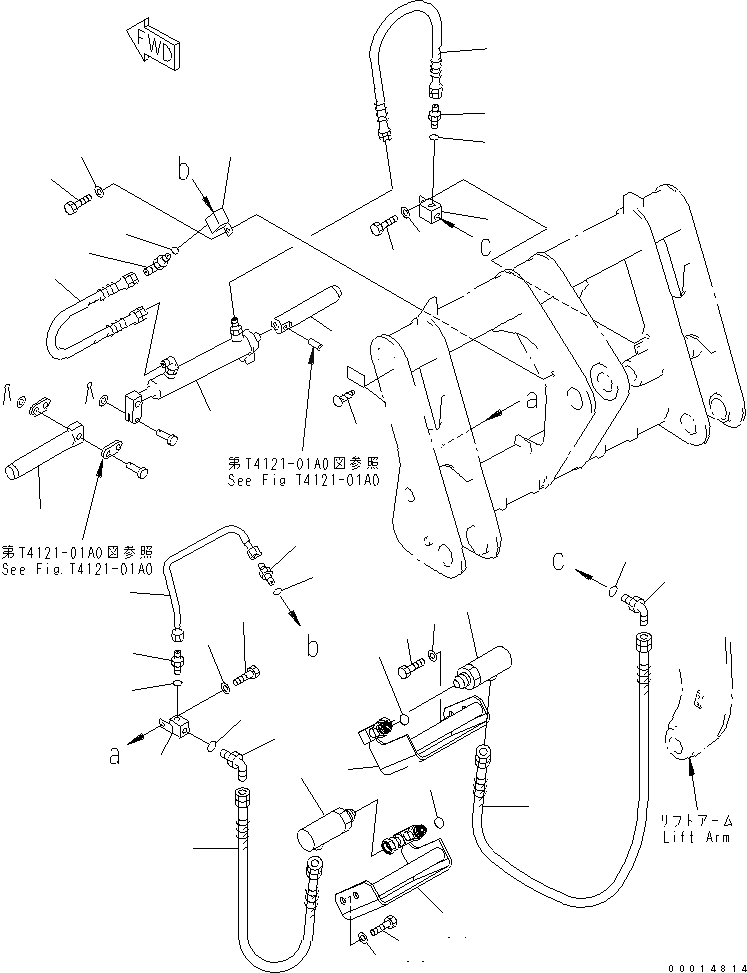 FWD

b

C

a

第T4121-01A0図参照
See Fig T4121-01A0

第T4121-01A0図参照
See Fig.T4121-01A0

b

C

a

リフトアーム
Lift Arm

00014814