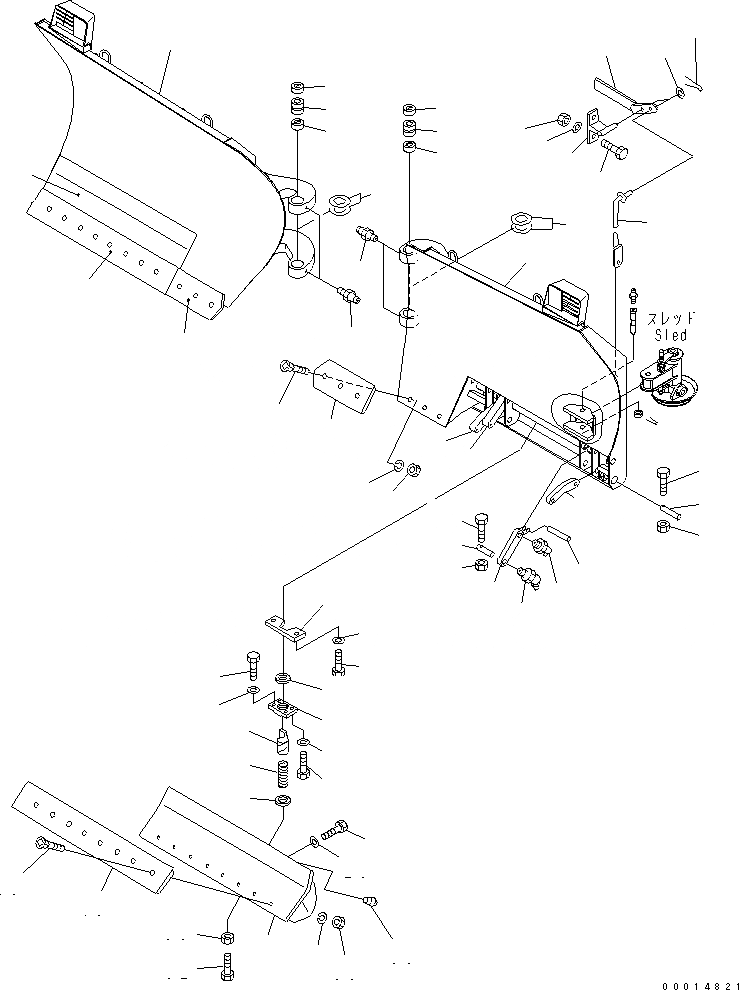 スレッド
Sled

00014821