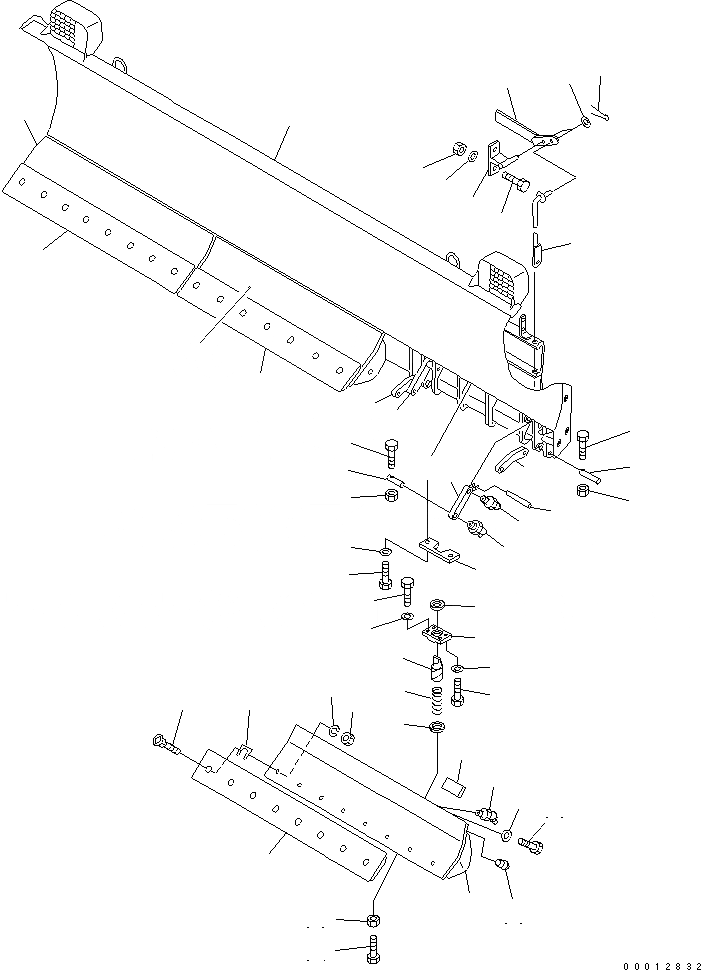 00012832