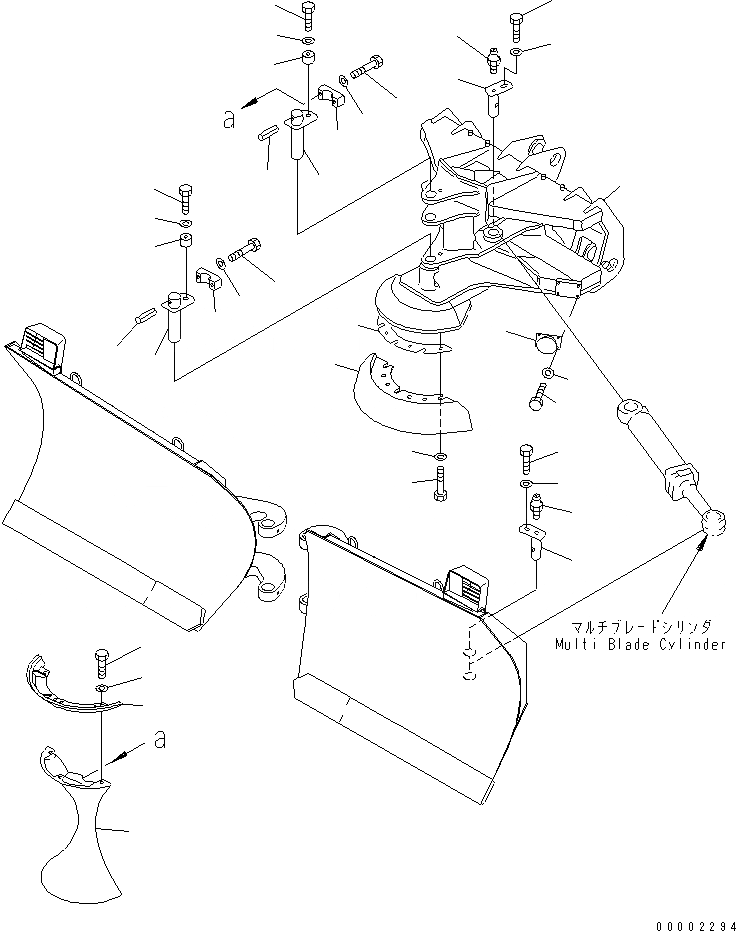 a

マルチブレードシリンダ
Multi Blade Cylinder

a

00002294