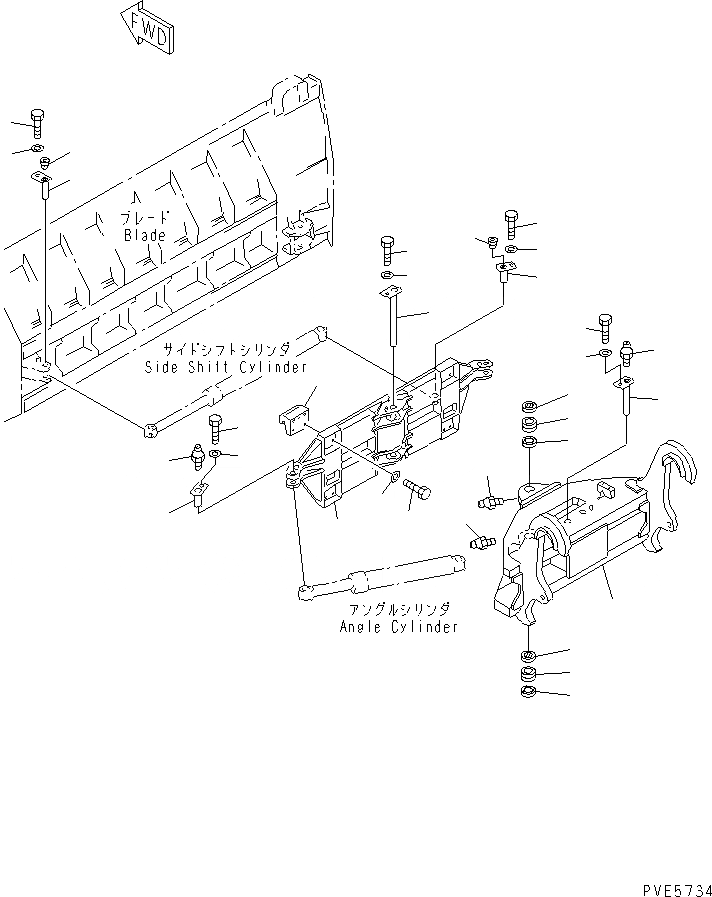 FWD

ブレード
Blade

サイドシフトシリンダ
Side Shift Cylinder

アングルシリンダ
Angle Cylinder

PVE5734