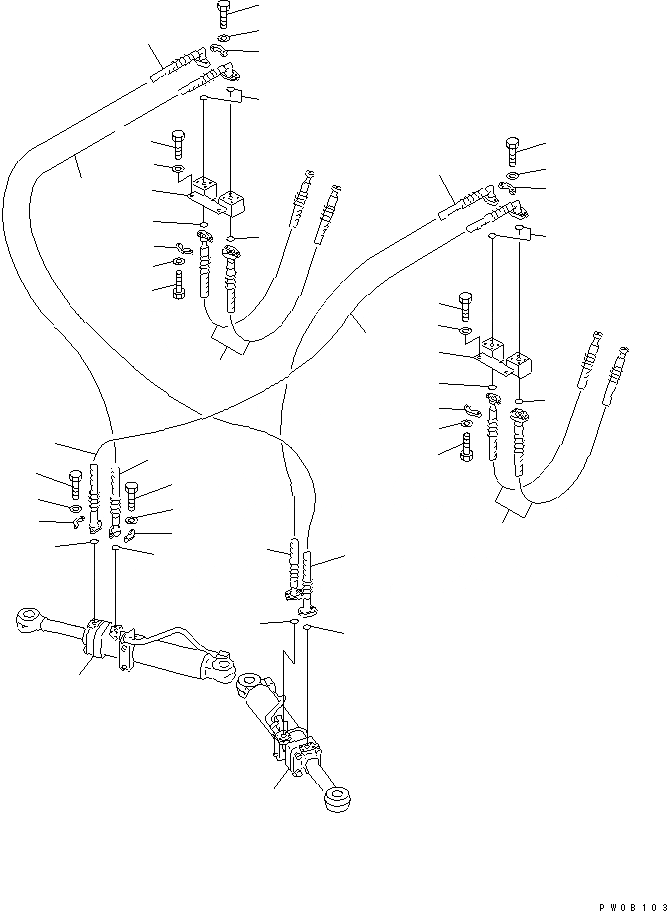 PW0B103