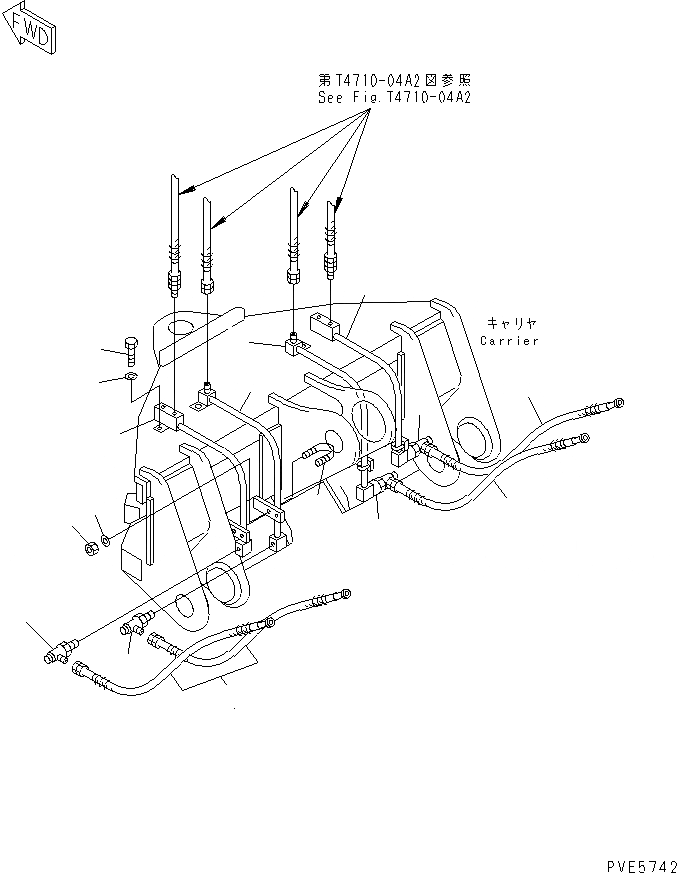 FWD

第T4710-04A2図参照
See Fig.T4710-04A2

キャリヤ
Carrier

PVE5742