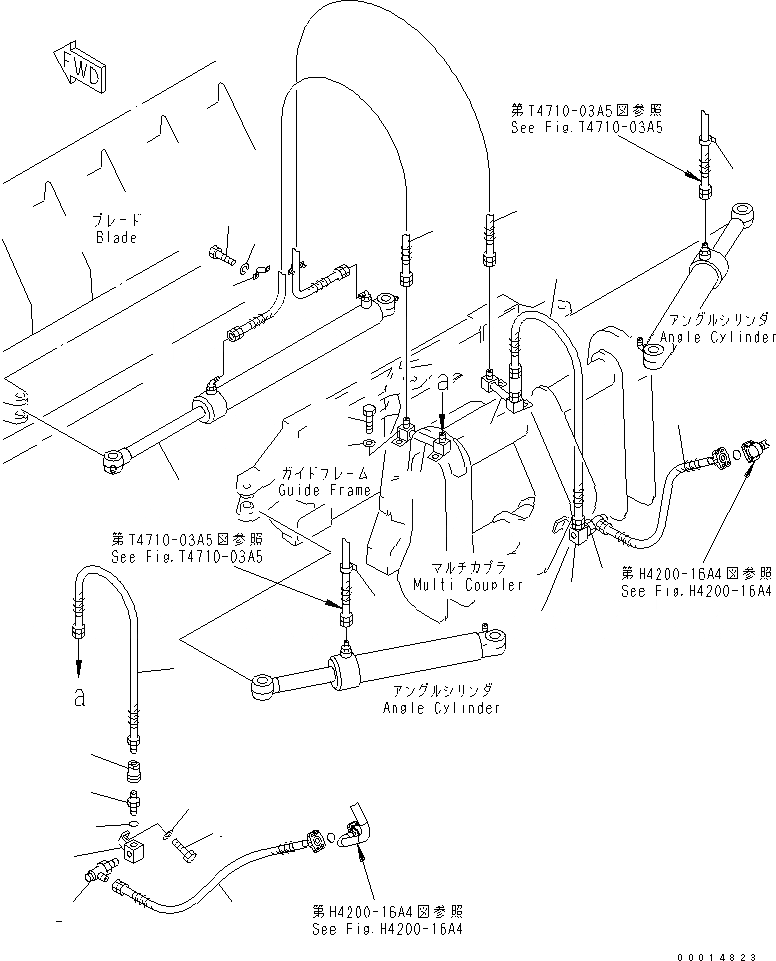 FWD

第T4710-03A5図参照
See Fig.T4710-03A5

ブレード
Blade

アングルシリンダ
Angle Cylinder

a

ガイドフレーム
Guide Frame

第T4710-03A5図参照
See Fig.T4710-03A5

マルチカプラ
Multi Coupler

第H4200-16A4図参照
See Fig.H4200-16A4

a

アングルシリンダ
Angle Cylinder

第H4200-16A4図参照
See Fig.H4200-16A4

00014823