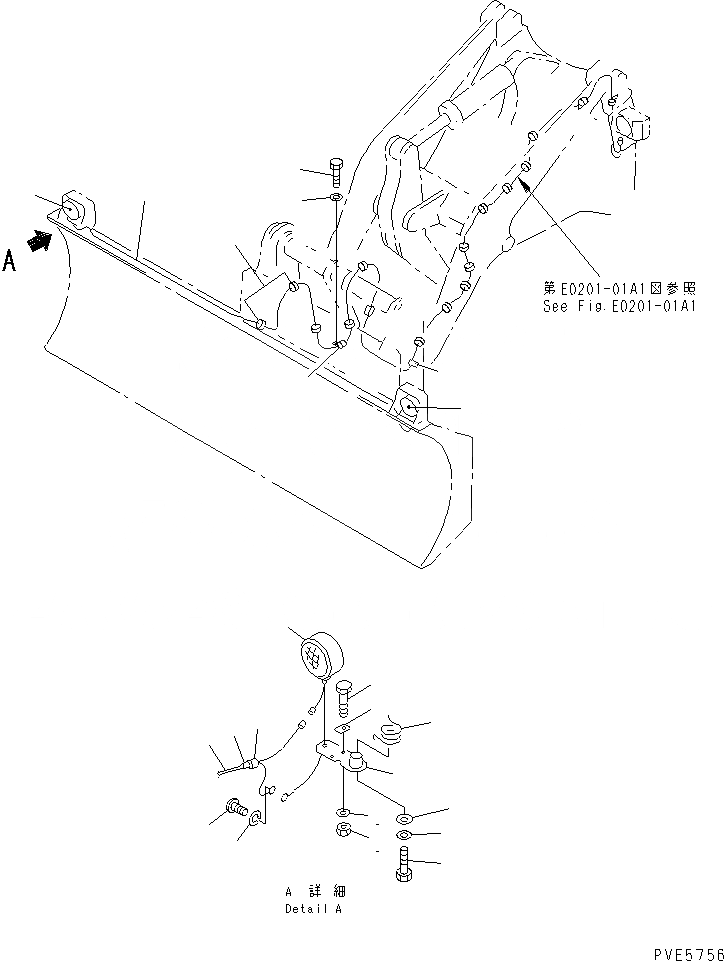 A

第E0201-01A1図参照
See Fig.E0201-01A1

A 詳細
Detail A

PVE5756