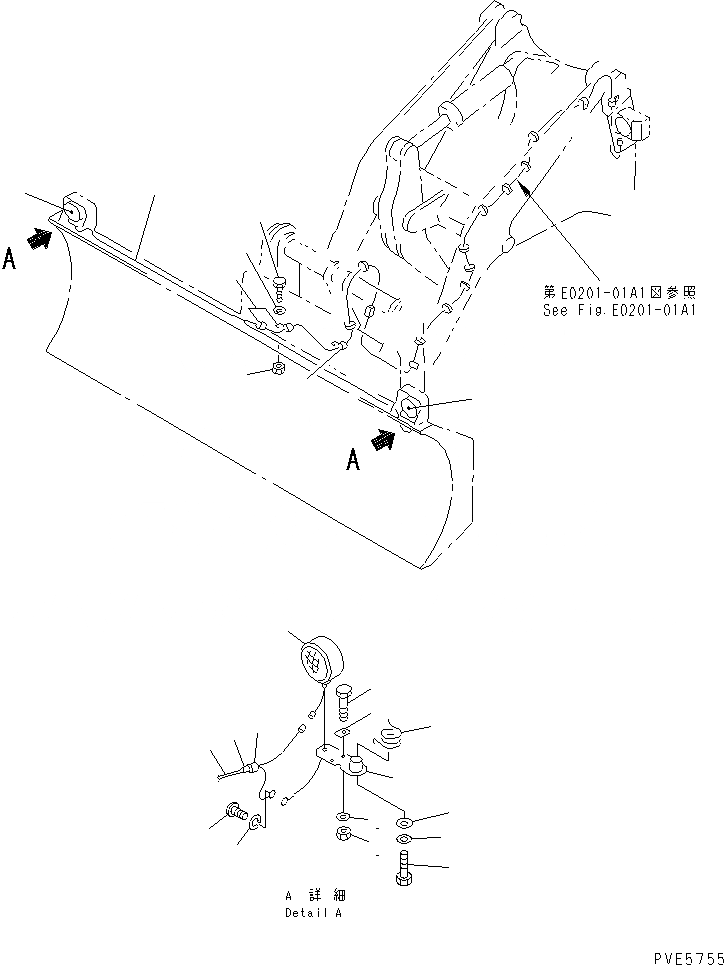 A

第E0201-01A1図参照
See Fig.E0201-01A1

A

A 詳細
Detail A

PVE5755