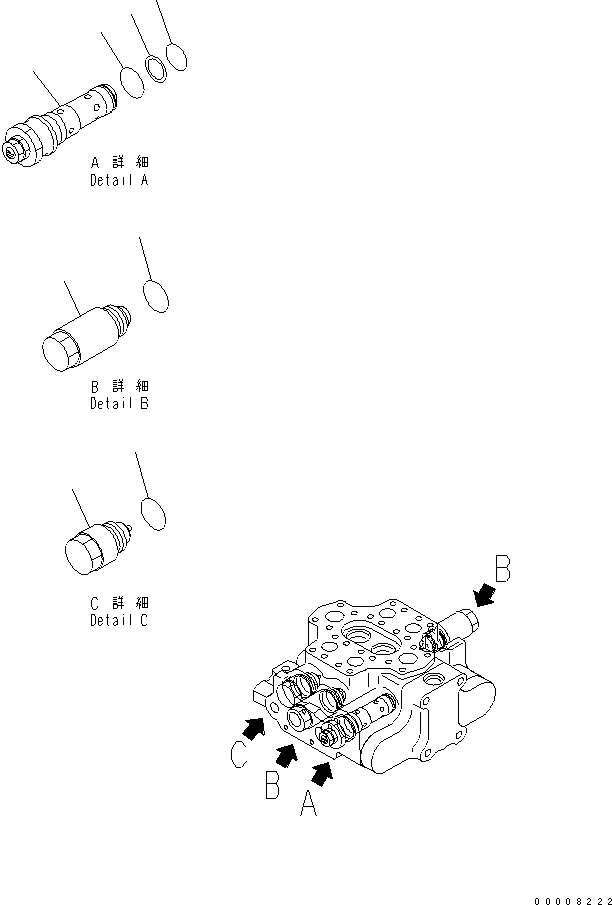 A 詳 細
Detail A

B 詳 細
Detail B

C 詳 細
Detail C

B

C

B

A

00008222