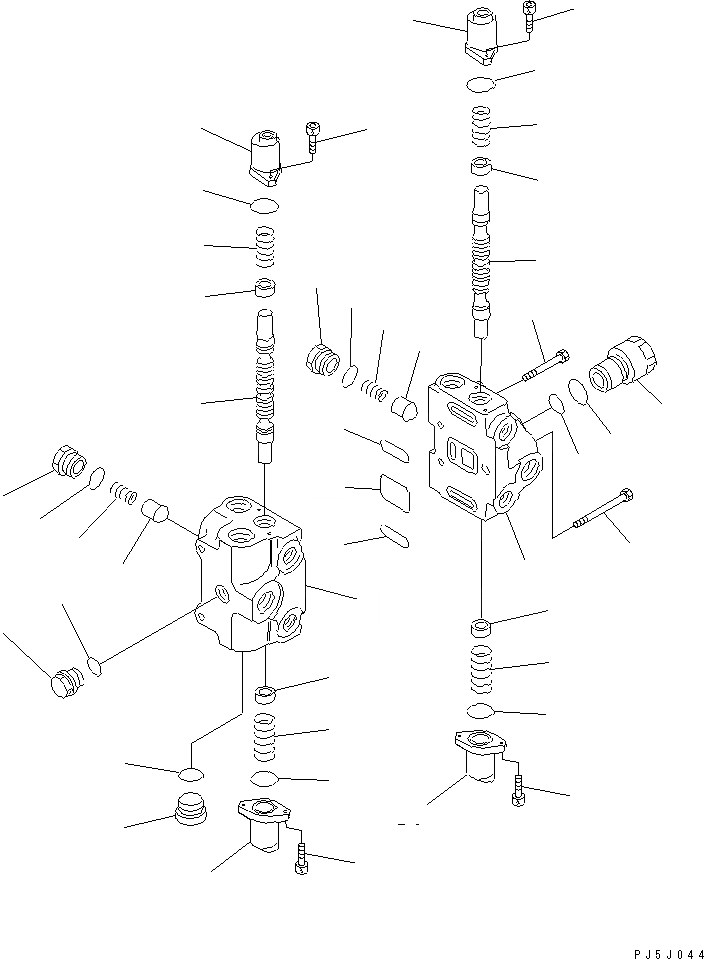 PJ5J044