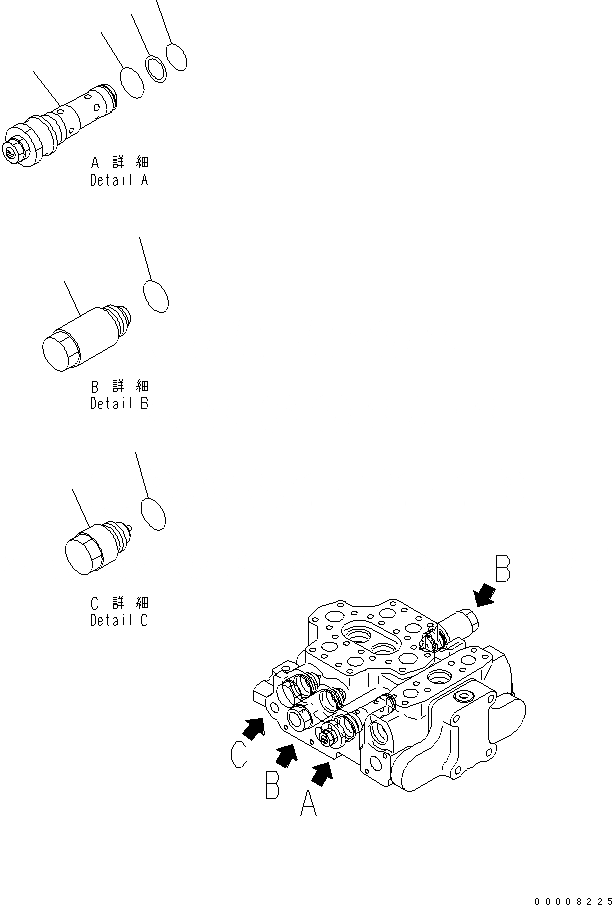 A 詳 細
Detail A

B 詳 細
Detail B

C 詳 細
Detail C

B

C

B

A

00008225