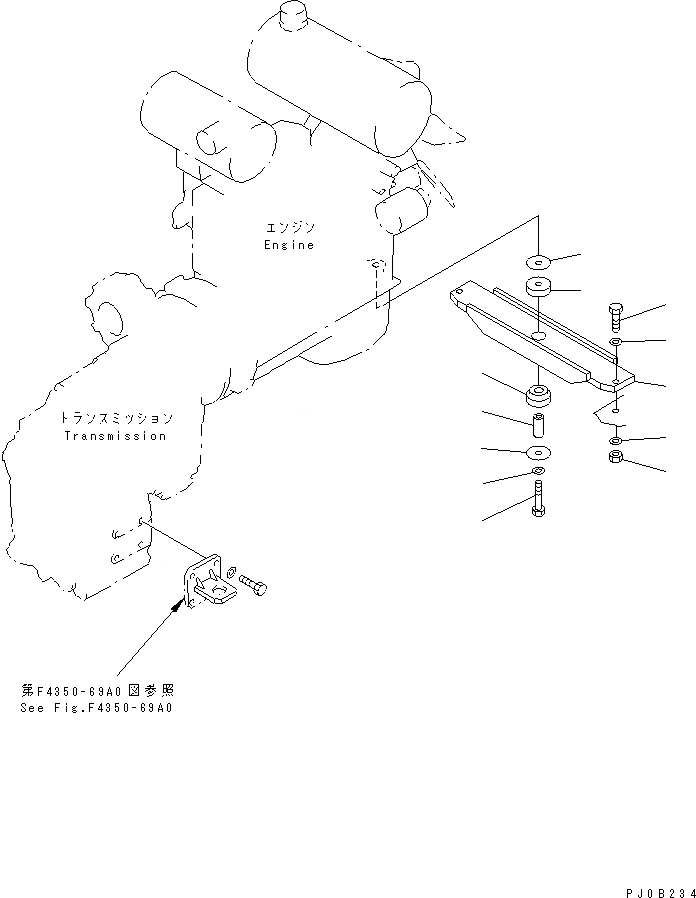 エンジン
Engine

トランスミッション
Transmission

第F4350-69A0図参照
See Fig.F4350-69A0

PJ0B234