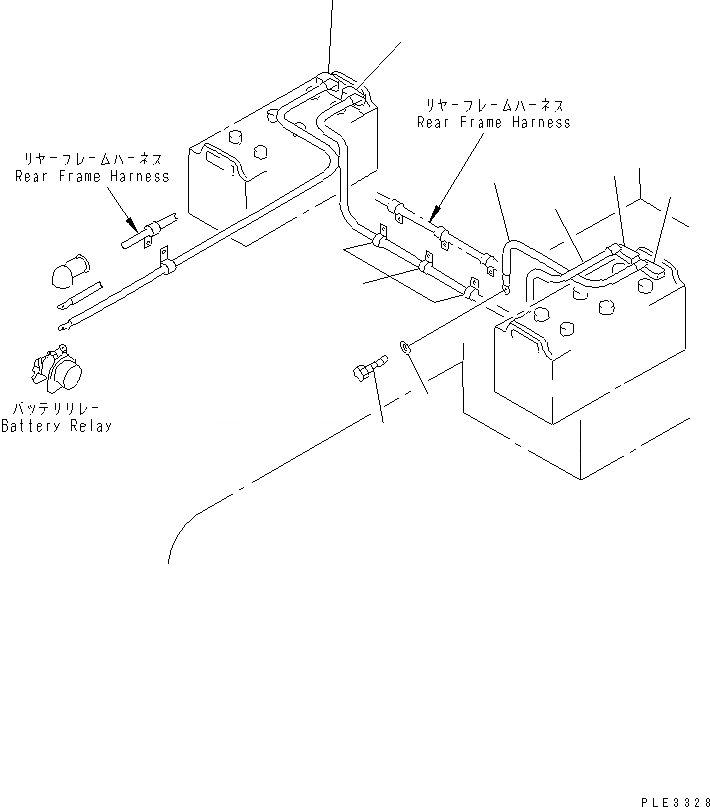 リヤーフレームハーネス
Rear Frame Harness

リヤーフレームハーネス
Rear Frame Harness

バッテリリレー
Battery Relay

PLE3328