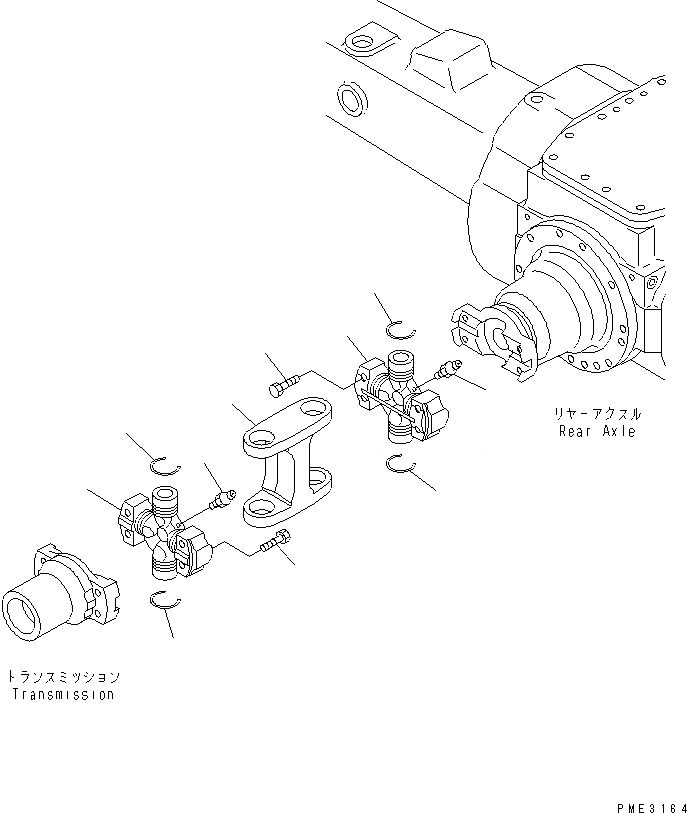 リヤーアクスル
Rear Axle

トランスミッション
Transmission

PME3164