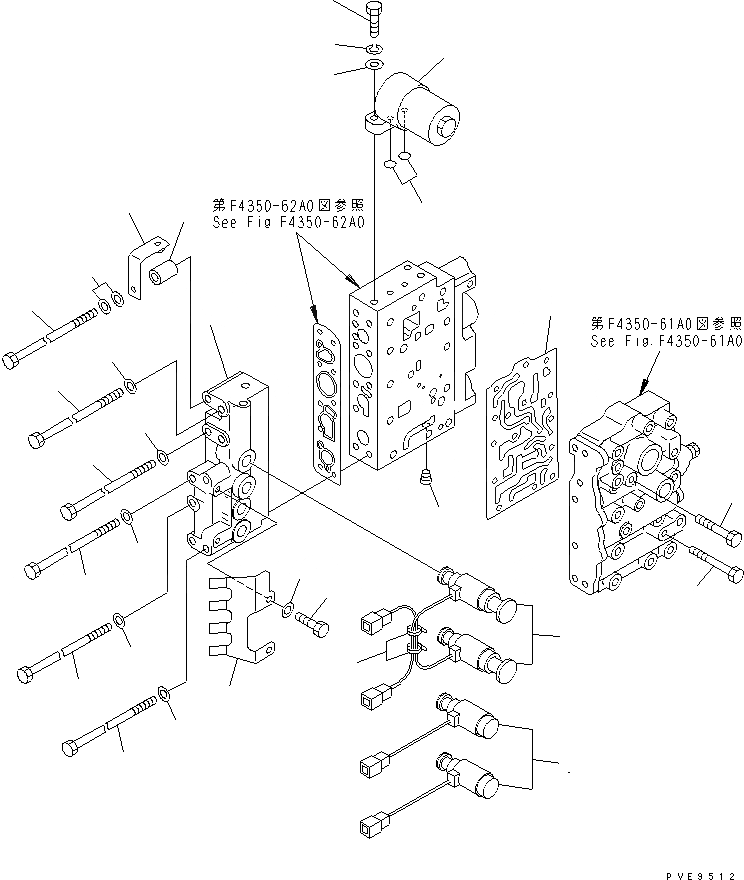 第F4350-62A0図参照
See Fig F4350-62A0

第F4350-61A0図参照
See Fig.F4350-61A0

PVE9512