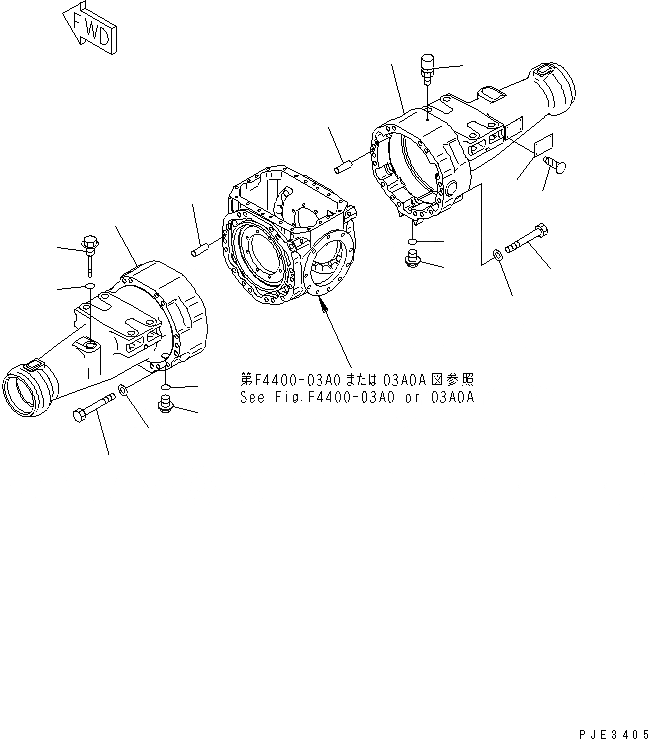 FWD

第F4400-03A0 または 03A0A 図参照
See Fig.F4400-03A0 or 03A0A

PJE3405