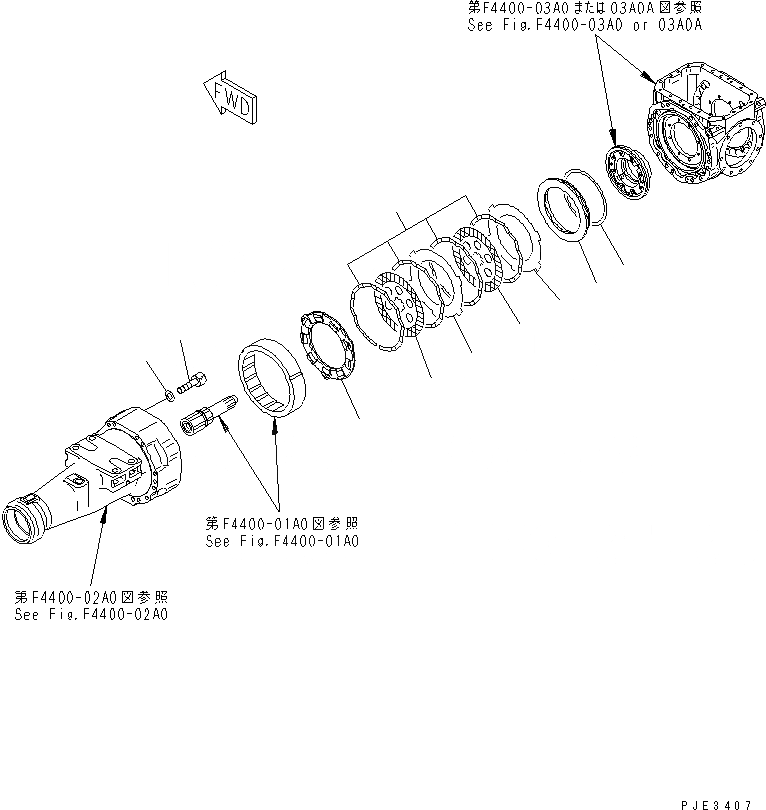 第F4400-03A0または03A0A図参照
See Fig.F4400-03A0 or 03A0A

FWD

第F4400-01A0図参照
See Fig.F4400-01A0

第F4400-02A0図参照
See Fig.F4400-02A0

PJE3407