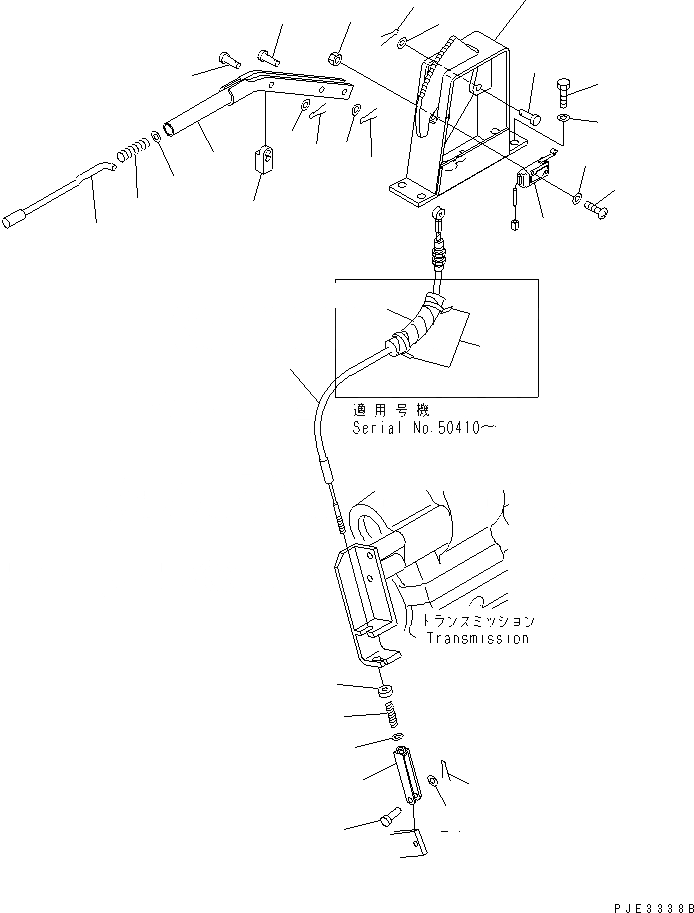 適用号機
Serial No.50410~

トランスミッション
Transmission

PJE3338B