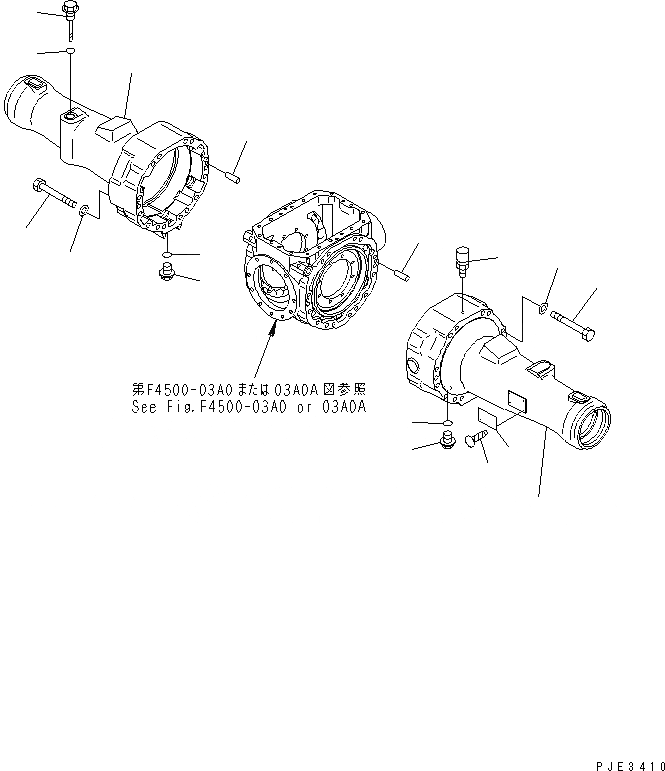 第F4500-03A0または03A0A図参照
See Fig.F4500-03A0 or 03A0A

PJE3410