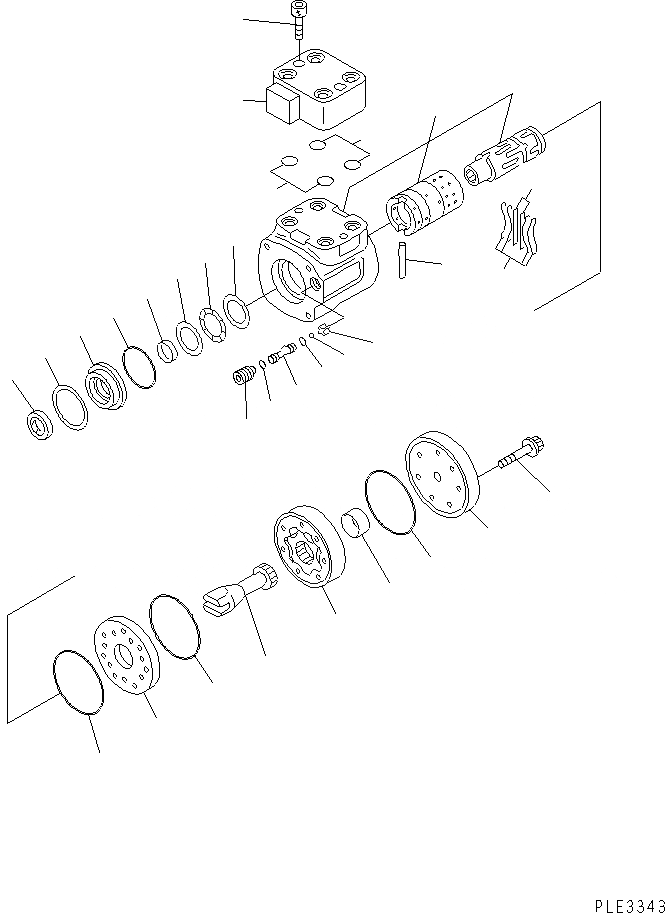 PLE3343