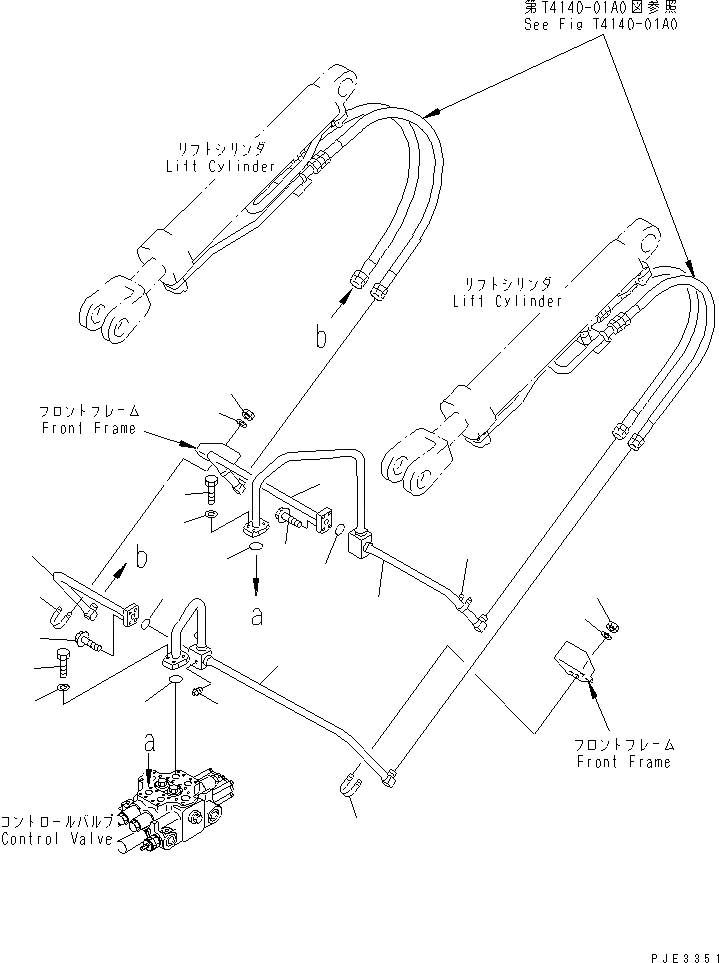 第T4140-01A0図参照
See Fig T4140-01A0

リフトシリンダ
Lift Cylinder

リフトシリンダ
Lift Cylinder

b

フロントフレーム
Front Frame

b

a

a

フロントフレーム
Front Frame

コントロールバルブ
Control Valve

PJE3351