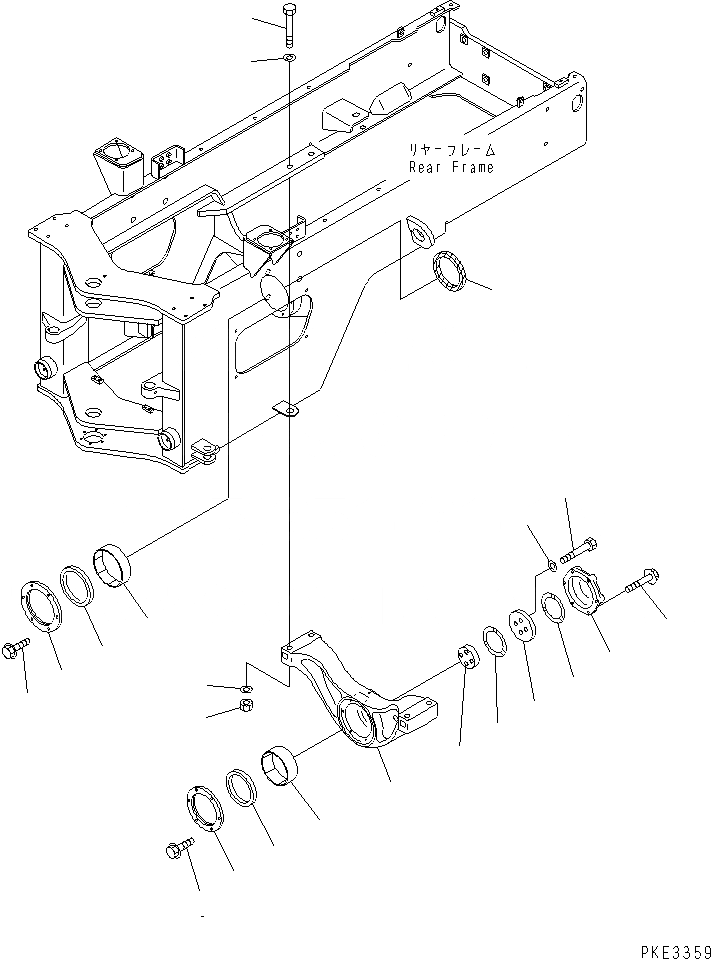 リヤーフレーム
Rear Frame

PKE3359