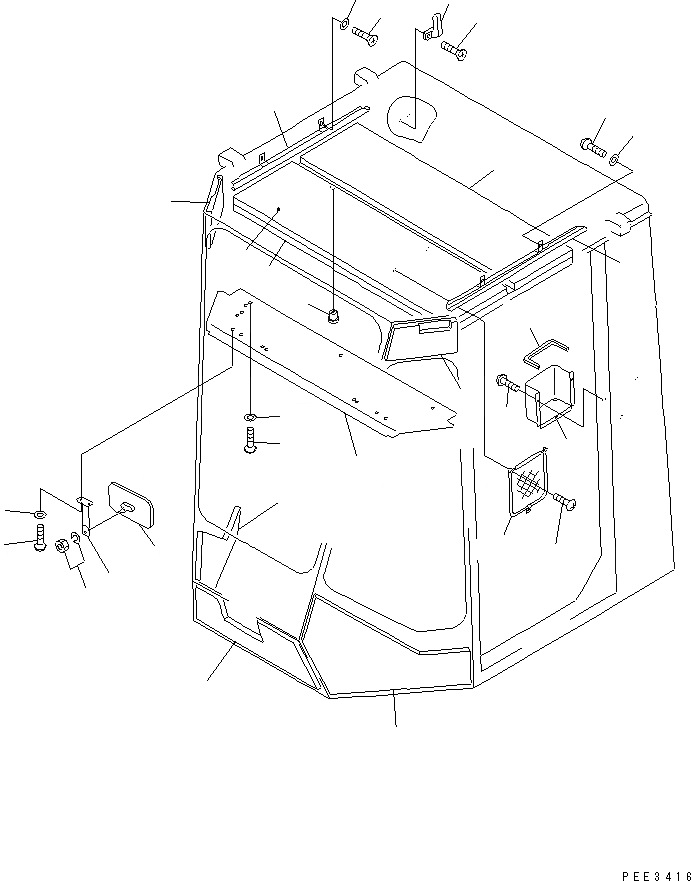 PEE3416