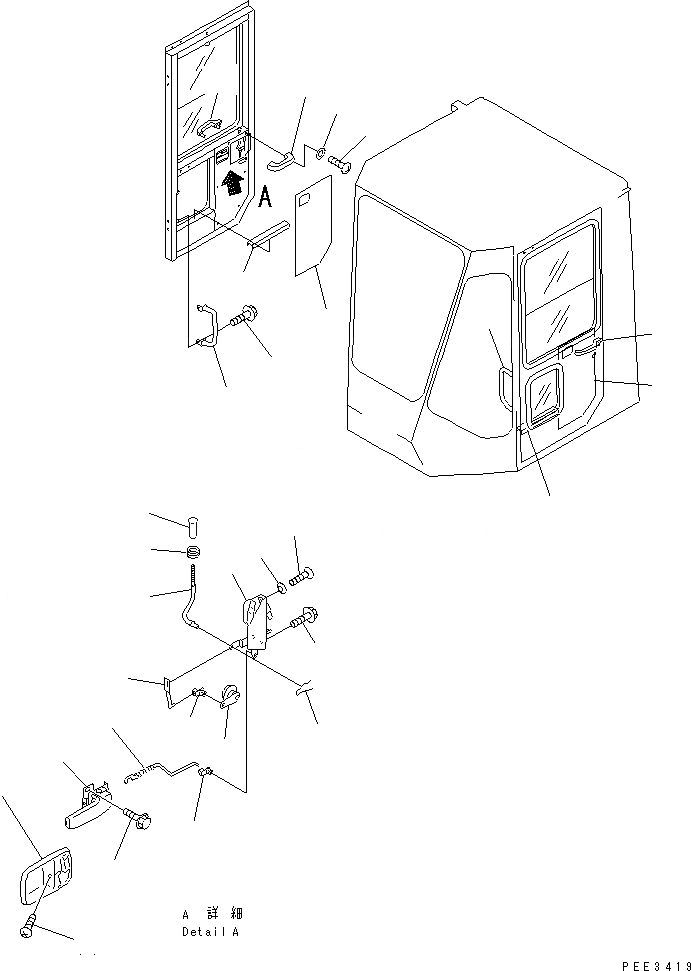 A

A 詳細
Detail A

PEE3419