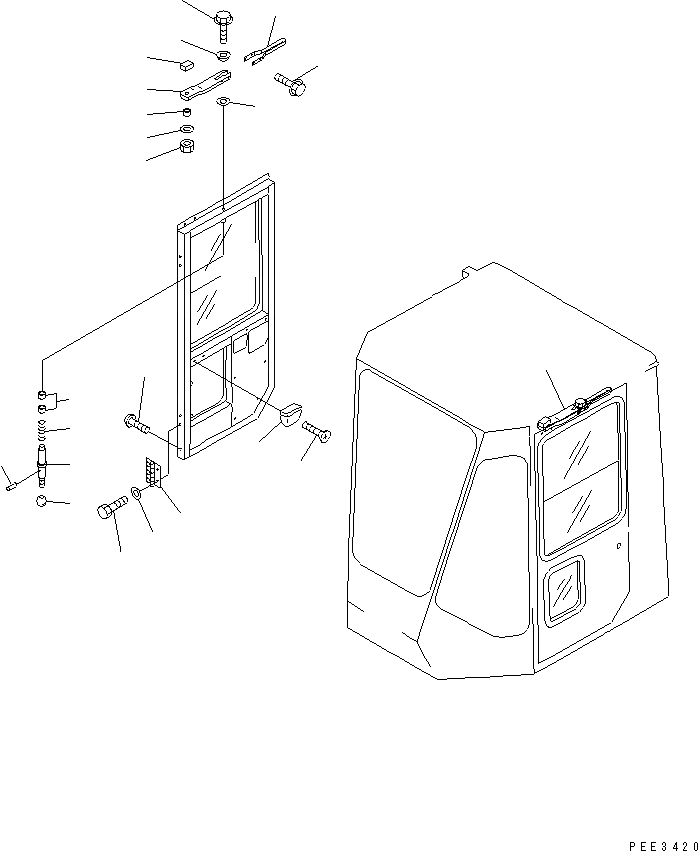 PEE3420