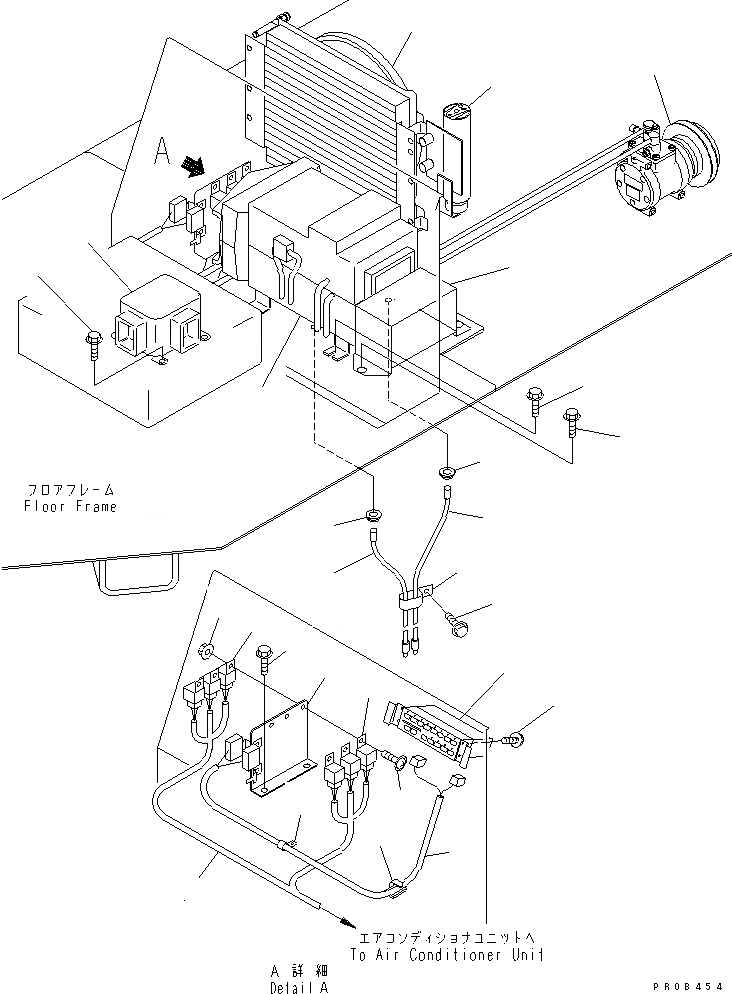 A

フロアフレーム
Floor Frame

エアコンディショナユニットへ
To Air Conditioner Unit

A 詳細
Detail A

PR08454